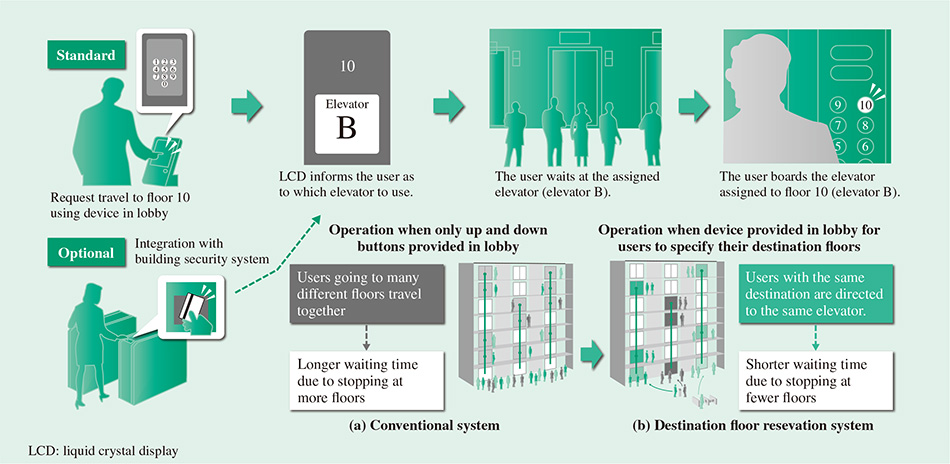 Standard

1 2 3
4 5 6
7 8 9
0

Request travel to floor 10 using device in lobby

10

Elevator
B

LCD informs the user as to which elevator to use.

The user waits at the assigned elevator (elevator B).

9 10
7 8
5 6

The user boards the elevator assigned to floor 10 (elevator B).

Optional

Integration with building security system

Operation when only up and down buttons provided in lobby

Users going to many different floors travel together

Longer waiting time due to stopping at more floors

(a) Conventional system

Operation when device provided in lobby for users to specify their destination floors

Users with the same destination are directed to the same elevator.

Shorter waiting time due to stopping at fewer floors

(b) Destination floor resevation system

LCD: liquid crystal display